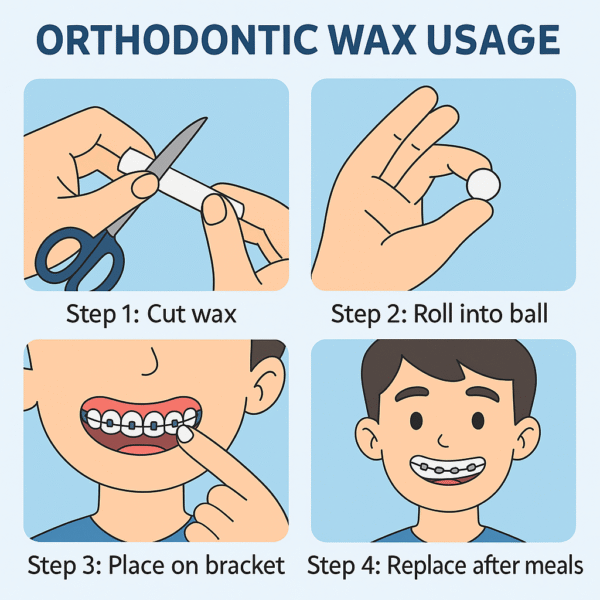 ORTHODONTIC WAX USAGE

Step 1: Cut wax

Step 2: Roll into ball

Step 3: Place on bracket

Step 4: Replace after meals